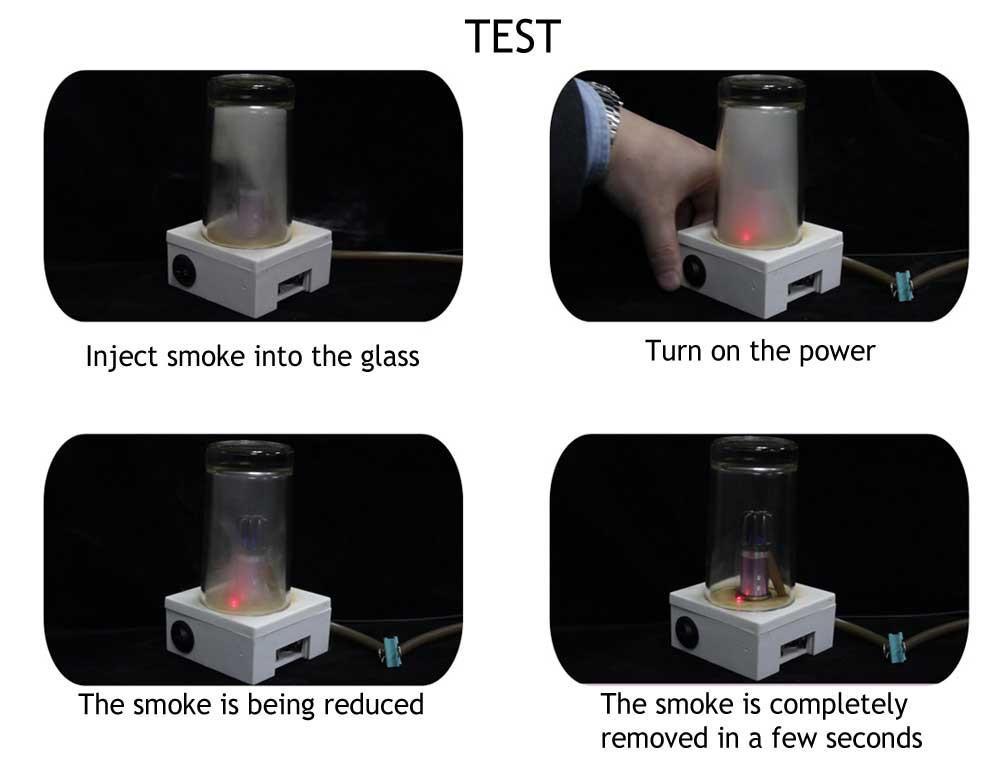 TEST

Inject smoke into the glass

Turn on the power

The smoke is being reduced

The smoke is completely removed in a few seconds