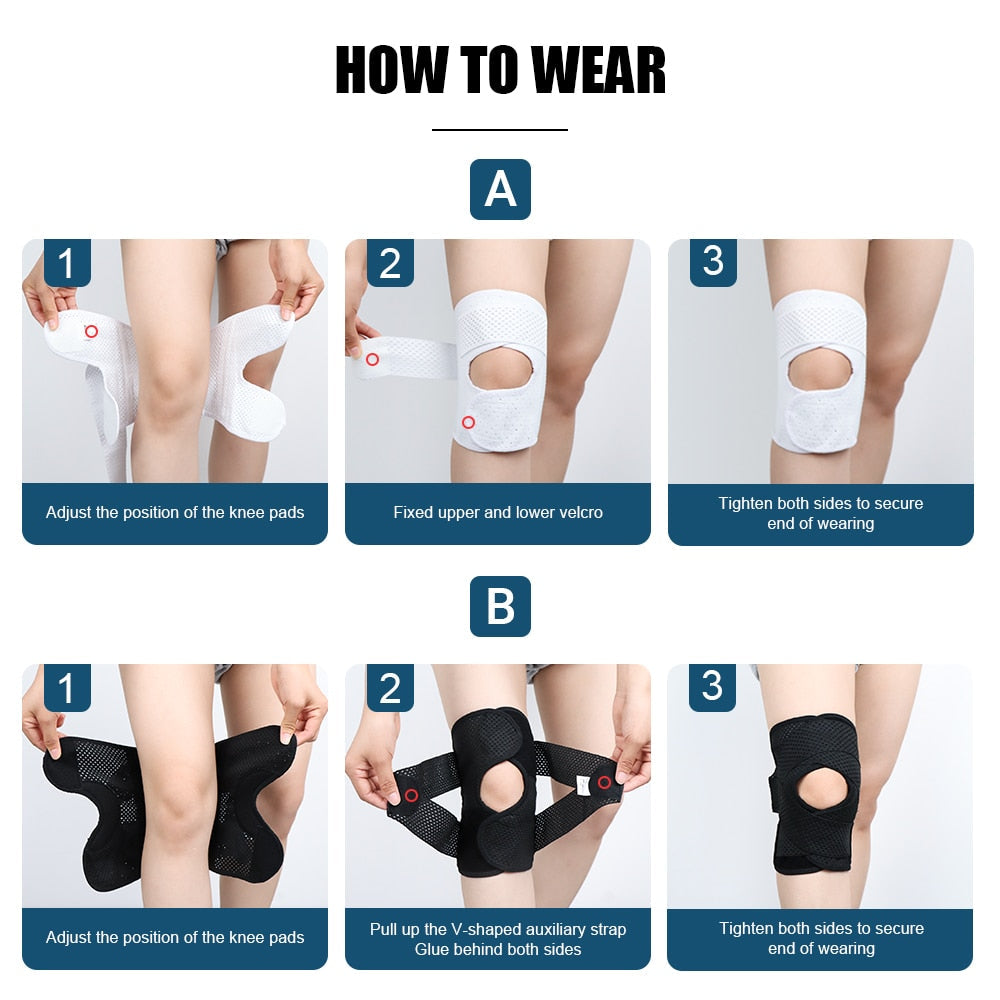 HOW TO WEAR

A

1
Adjust the position of the knee pads

2
Fixed upper and lower velcro

3
Tighten both sides to secure end of wearing

B

1
Adjust the position of the knee pads

2
Pull up the V-shaped auxiliary strap Glue behind both sides

3
Tighten both sides to secure end of wearing