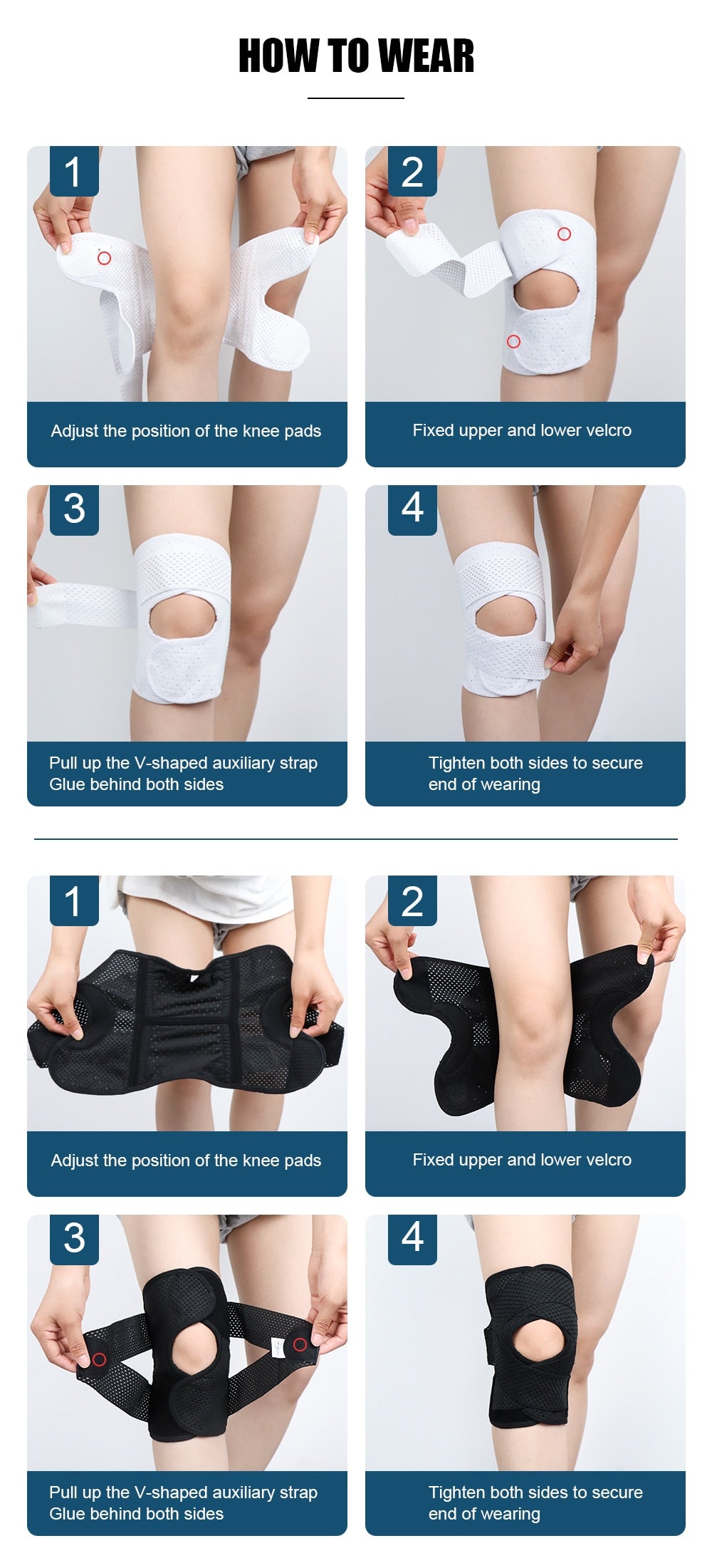 HOW TO WEAR

1
Adjust the position of the knee pads

2
Fixed upper and lower velcro

3
Pull up the V-shaped auxiliary strap
Glue behind both sides

4
Tighten both sides to secure end of wearing

1
Adjust the position of the knee pads

2
Fixed upper and lower velcro

3
Pull up the V-shaped auxiliary strap
Glue behind both sides

4
Tighten both sides to secure end of wearing