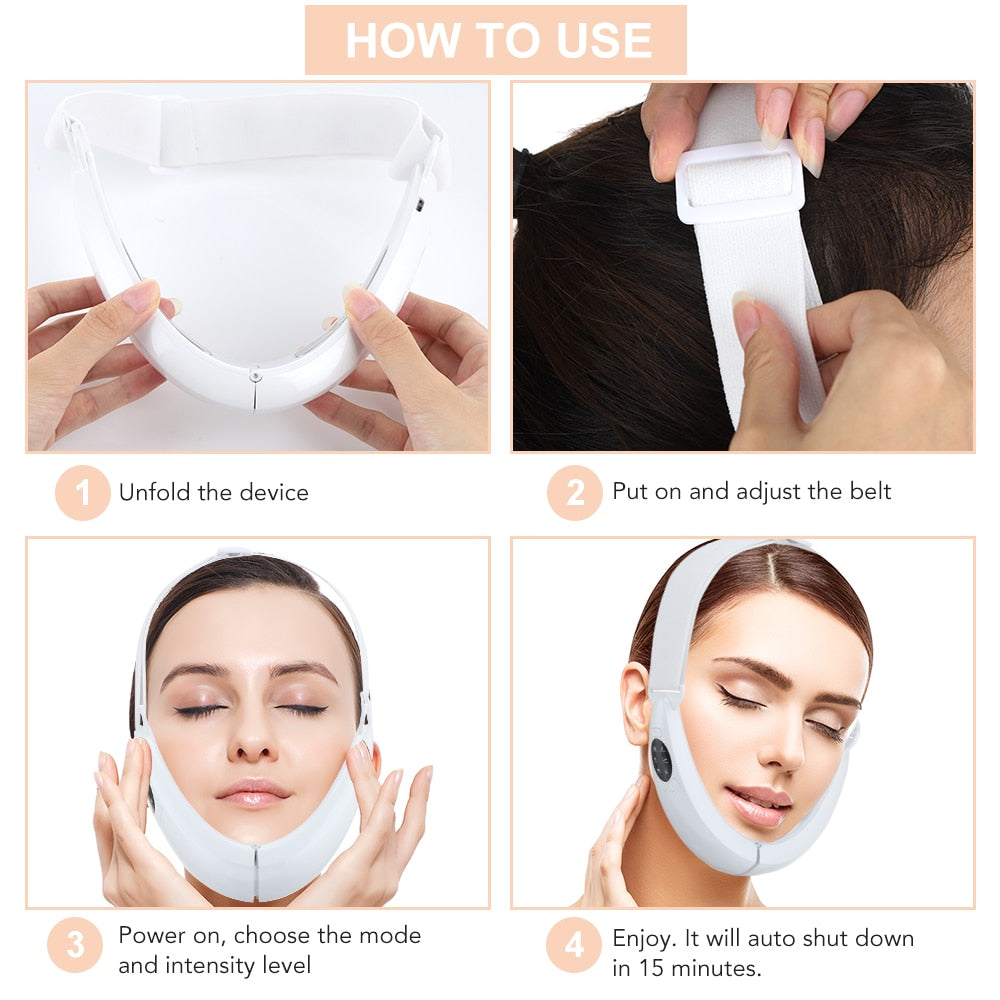 HOW TO USE

1 Unfold the device

2 Put on and adjust the belt

3 Power on, choose the mode and intensity level

4 Enjoy. It will auto shut down in 15 minutes.