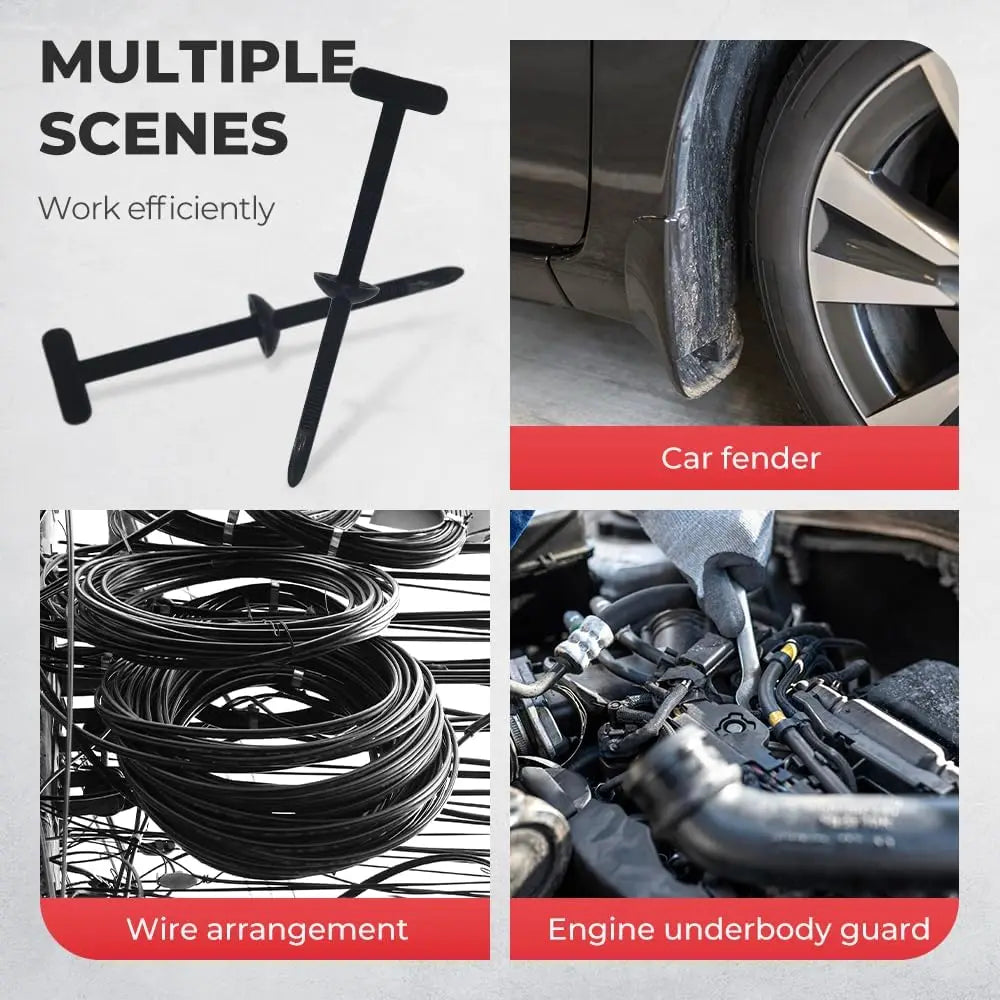 MULTIPLE SCENES

Work efficiently

Car fender

Wire arrangement

Engine underbody guard