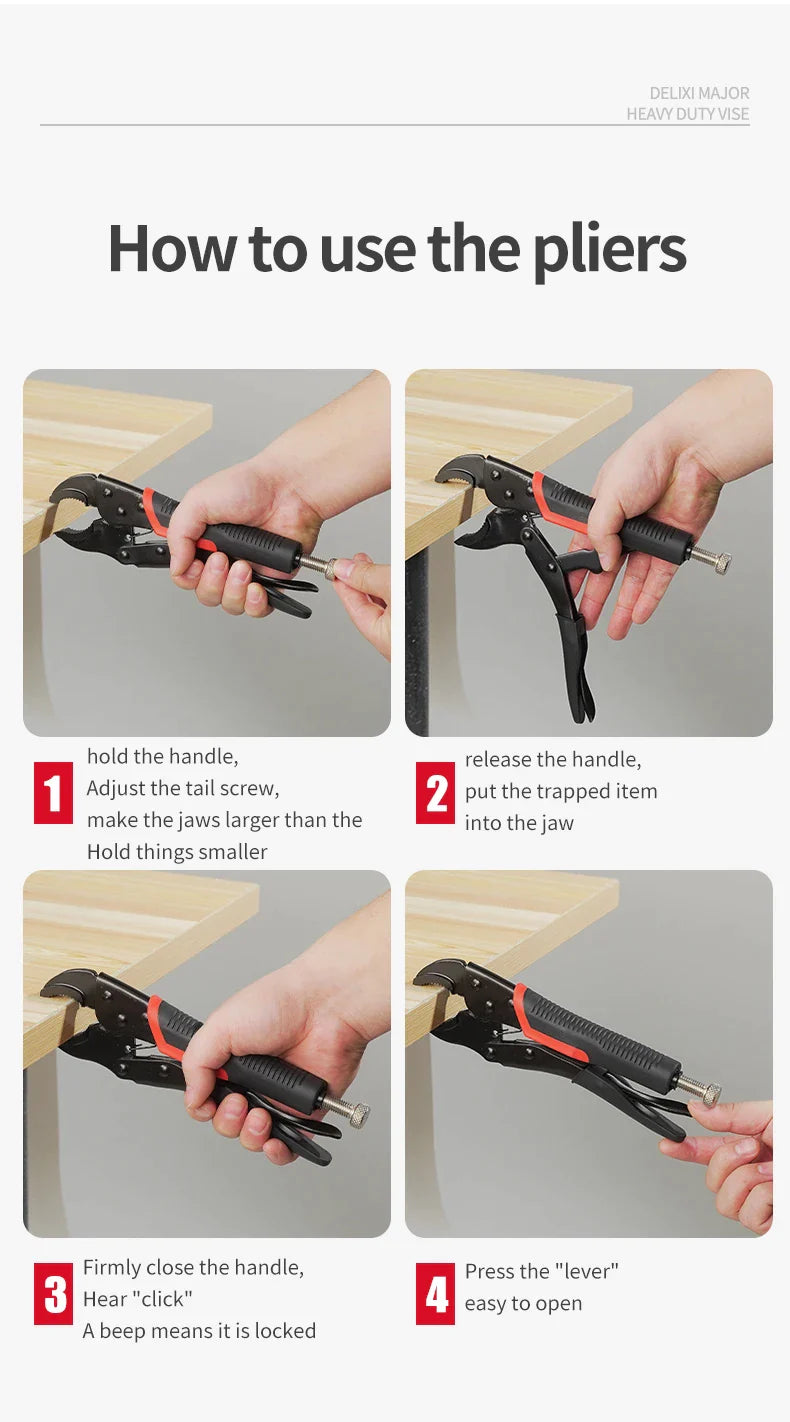 DELIXI MAJOR
HEAVY DUTY VISE

How to use the pliers

1
hold the handle,
Adjust the tail screw,
make the jaws larger than the
Hold things smaller

2
release the handle,
put the trapped item
into the jaw

3
Firmly close the handle,
Hear "click"
A beep means it is locked

4
Press the "lever"
easy to open