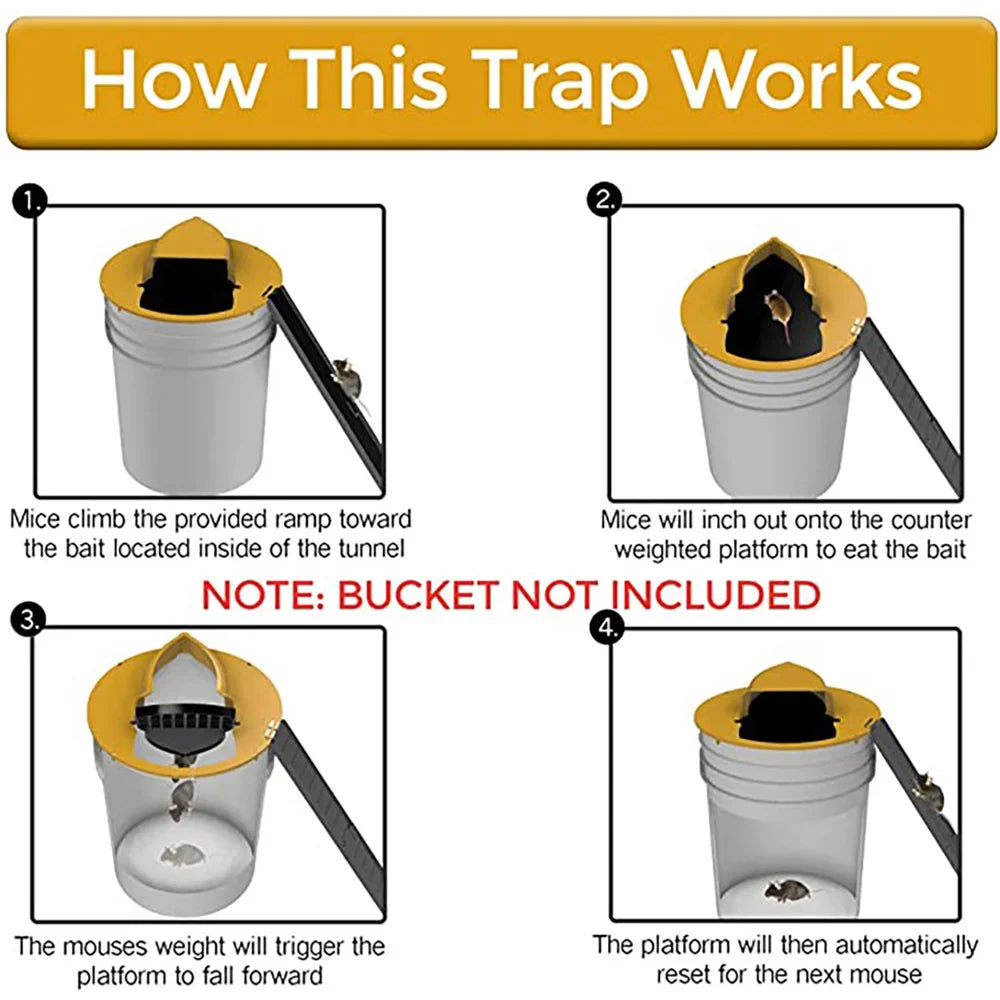 How This Trap Works

1.

Mice climb the provided ramp toward the bait located inside of the tunnel

2.

Mice will inch out onto the counter weighted platform to eat the bait

NOTE: BUCKET NOT INCLUDED

3.

The mouses weight will trigger the platform to fall forward

4.

The platform will then automatically reset for the next mouse