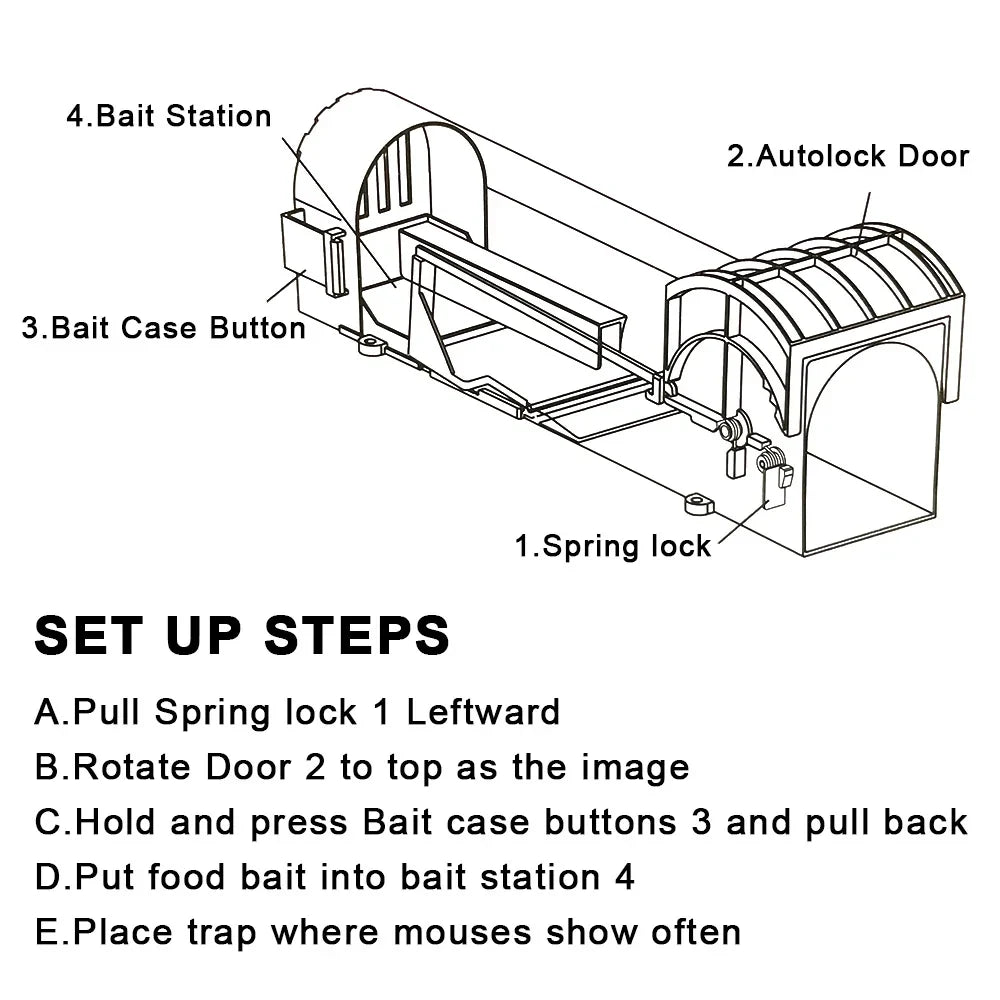 4.Bait Station

2.Autolock Door

3.Bait Case Button

1.Spring lock

SET UP STEPS

A.Pull Spring lock 1 Leftward

B.Rotate Door 2 to top as the image

C.Hold and press Bait case buttons 3 and pull back

D.Put food bait into bait station 4

E.Place trap where mouses show often