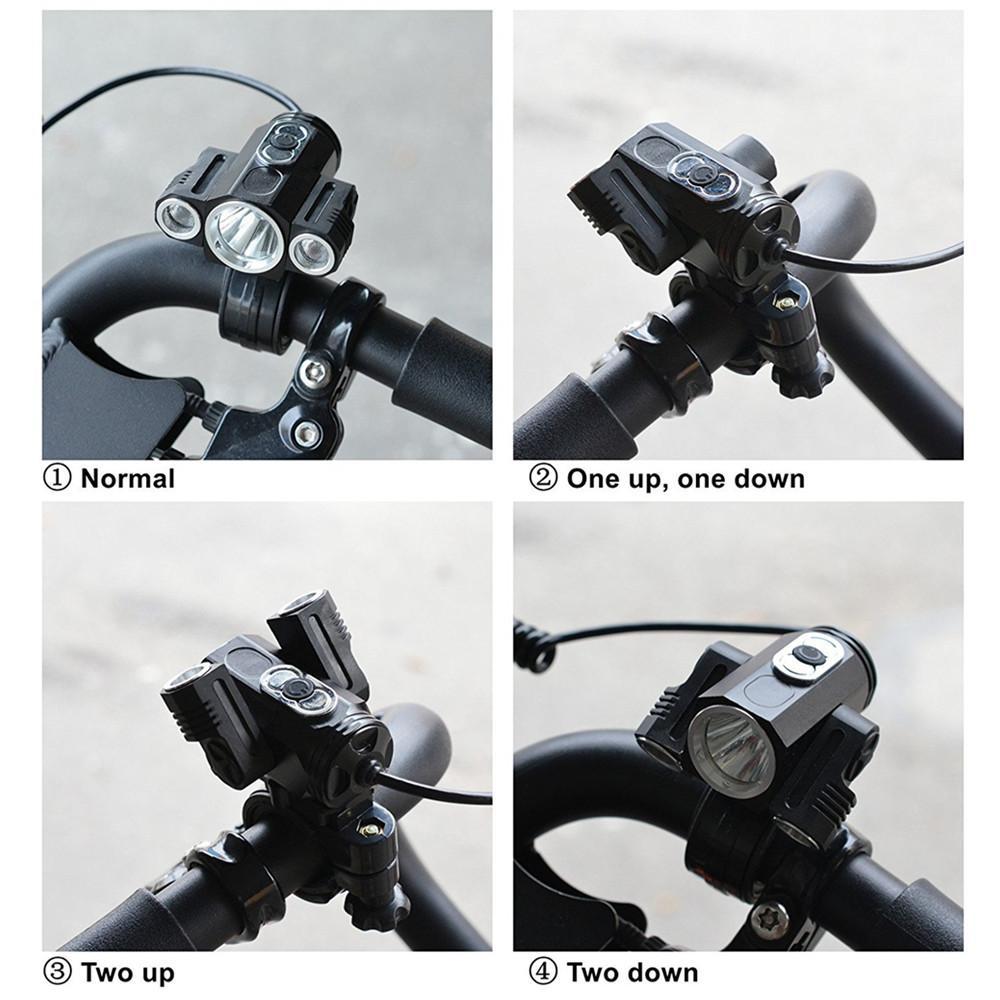 ① Normal

② One up, one down

③ Two up

④ Two down