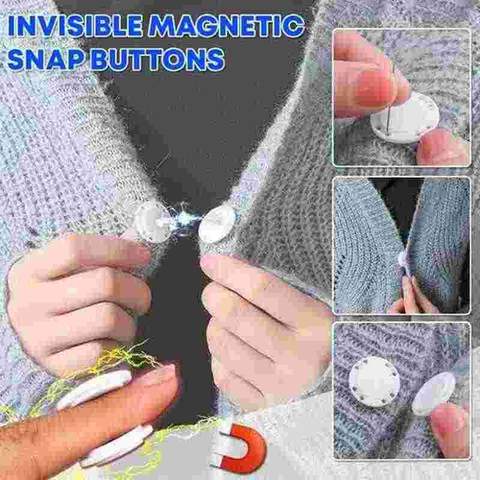 INVISIBLE MAGNETIC SNAP BUTTONS