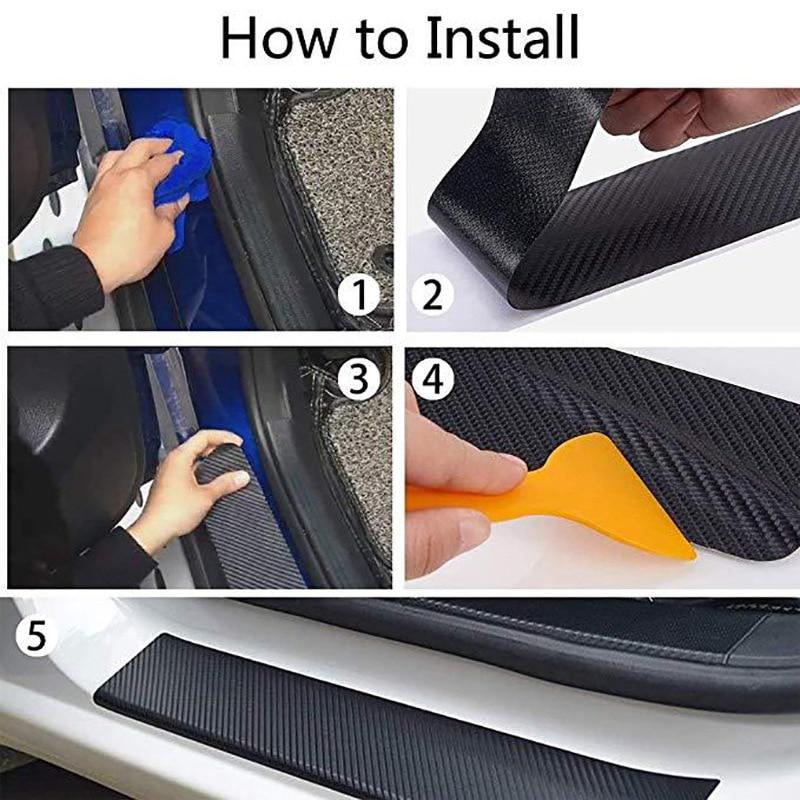 How to Install

1

2

3

4

5