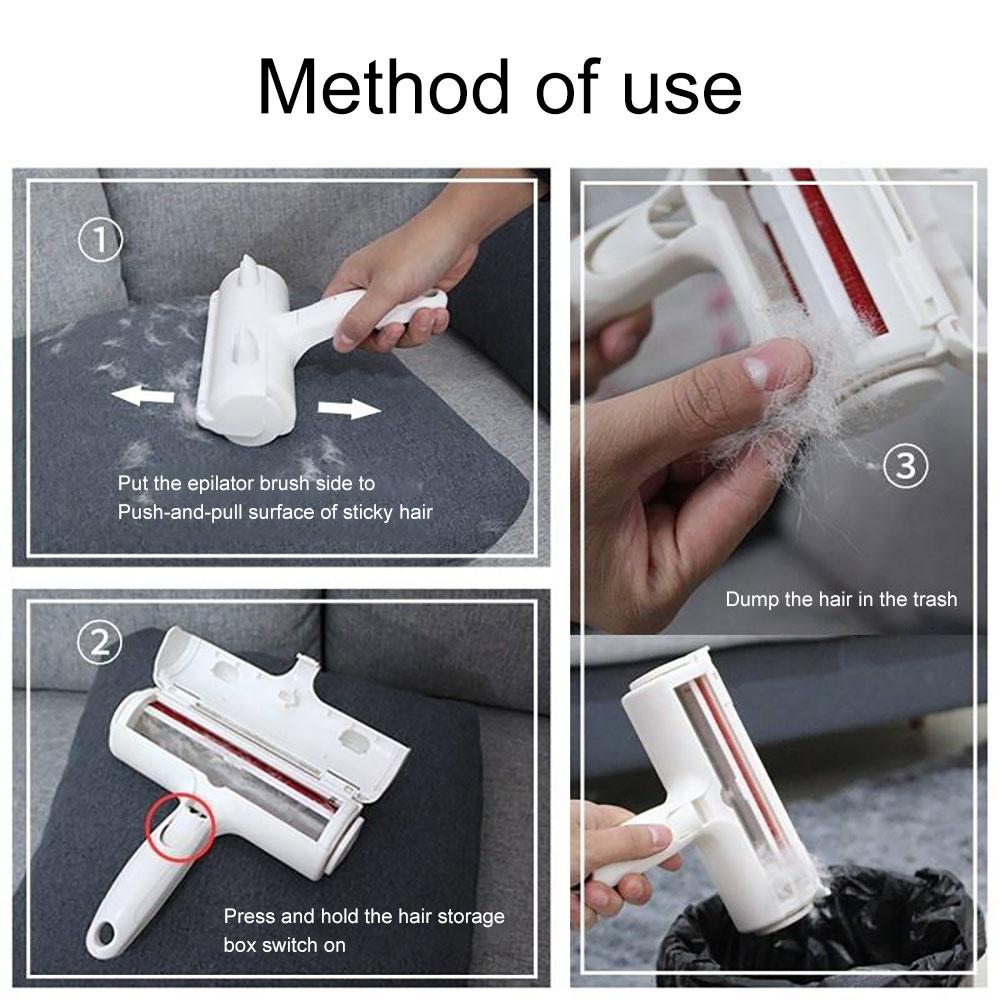 Method of use

①

Put the epilator brush side to Push-and-pull surface of sticky hair

②

Press and hold the hair storage box switch on

③

Dump the hair in the trash