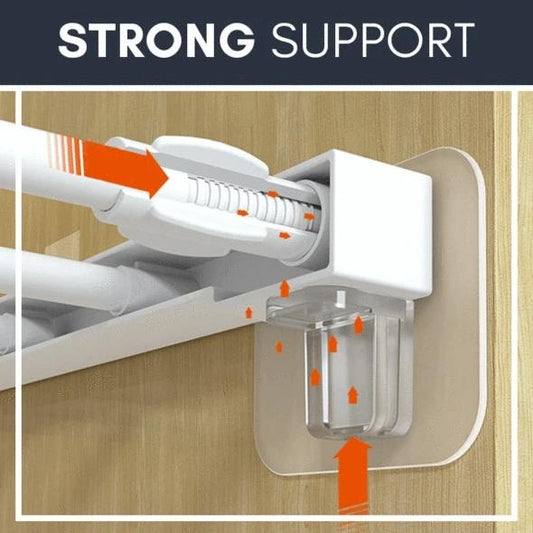 STRONG SUPPORT