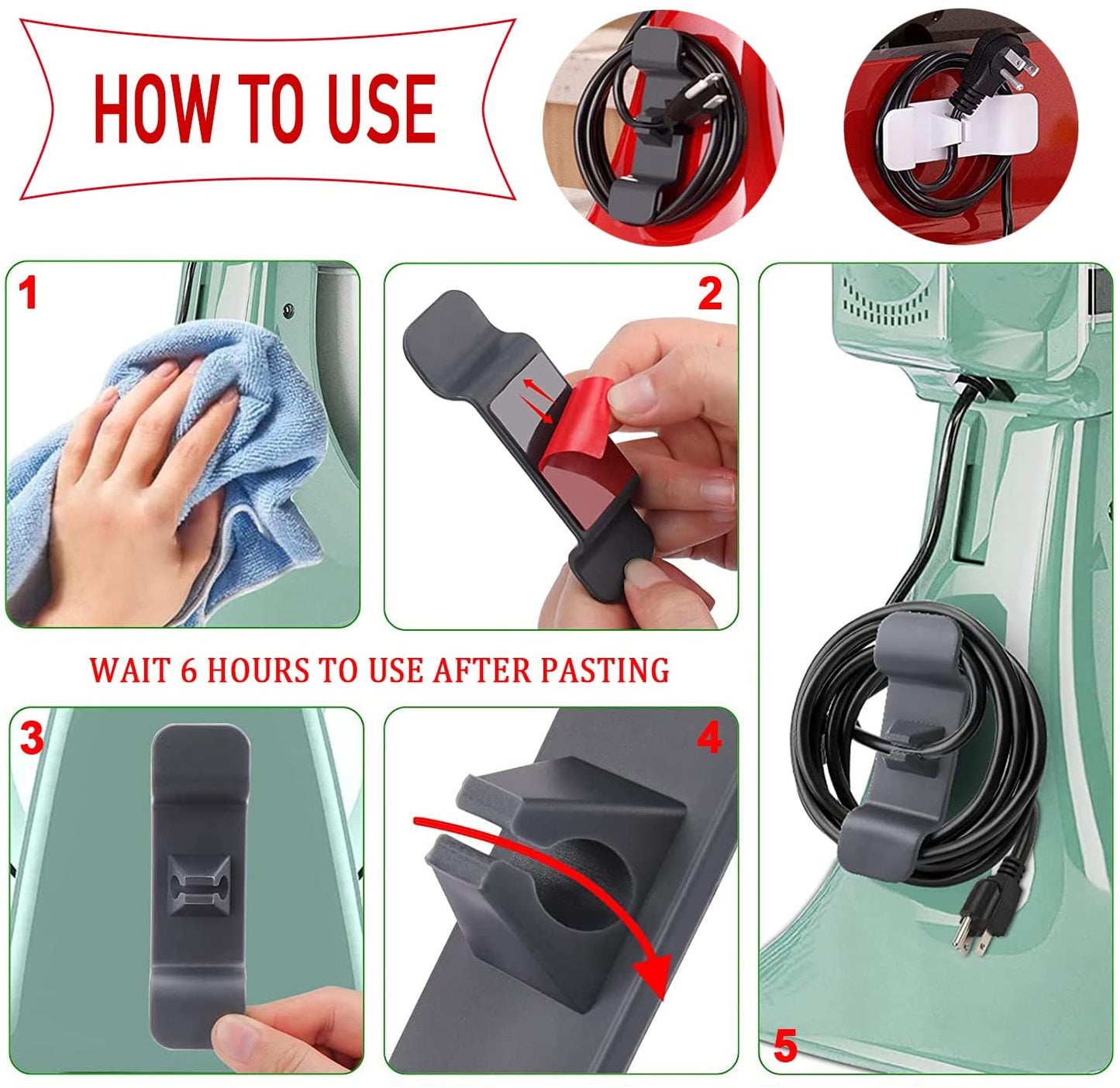 HOW TO USE

1

2

WAIT 6 HOURS TO USE AFTER PASTING

3

4

5