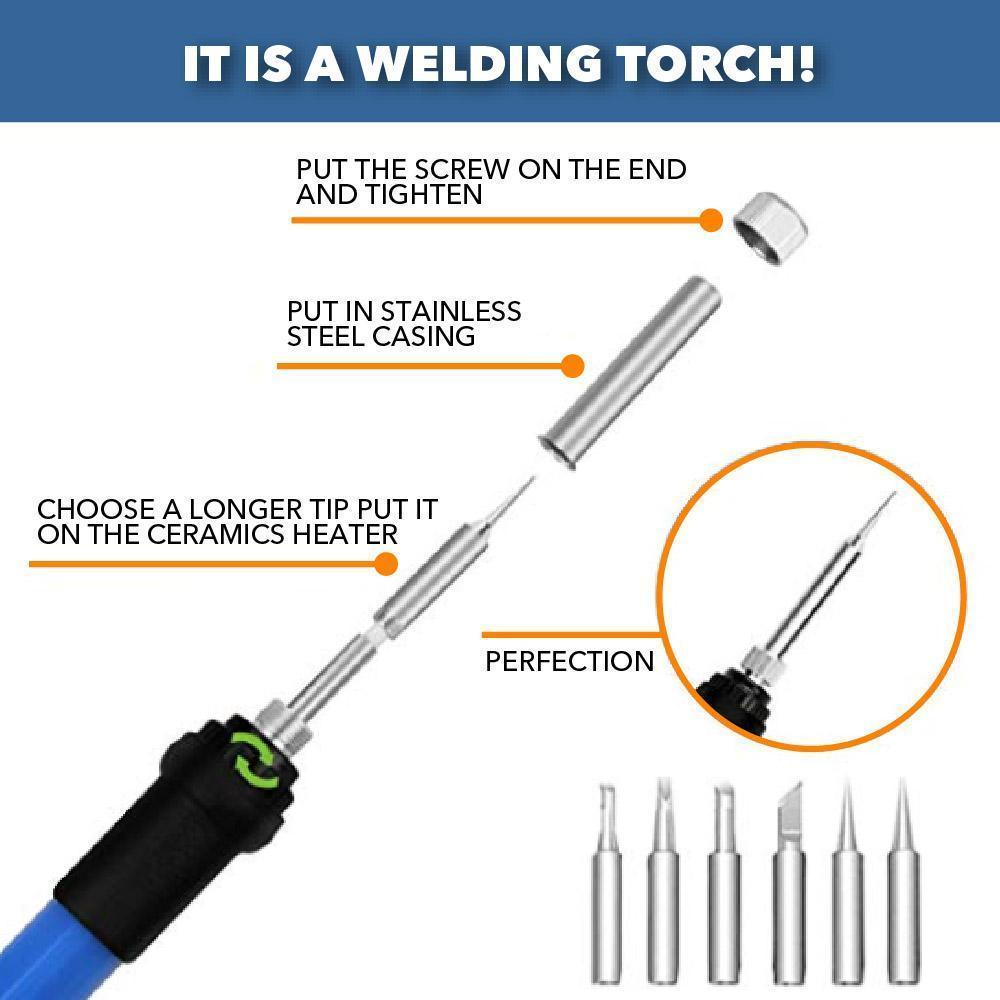 IT IS A WELDING TORCH!

PUT THE SCREW ON THE END AND TIGHTEN

PUT IN STAINLESS STEEL CASING

CHOOSE A LONGER TIP PUT IT ON THE CERAMICS HEATER

PERFECTION