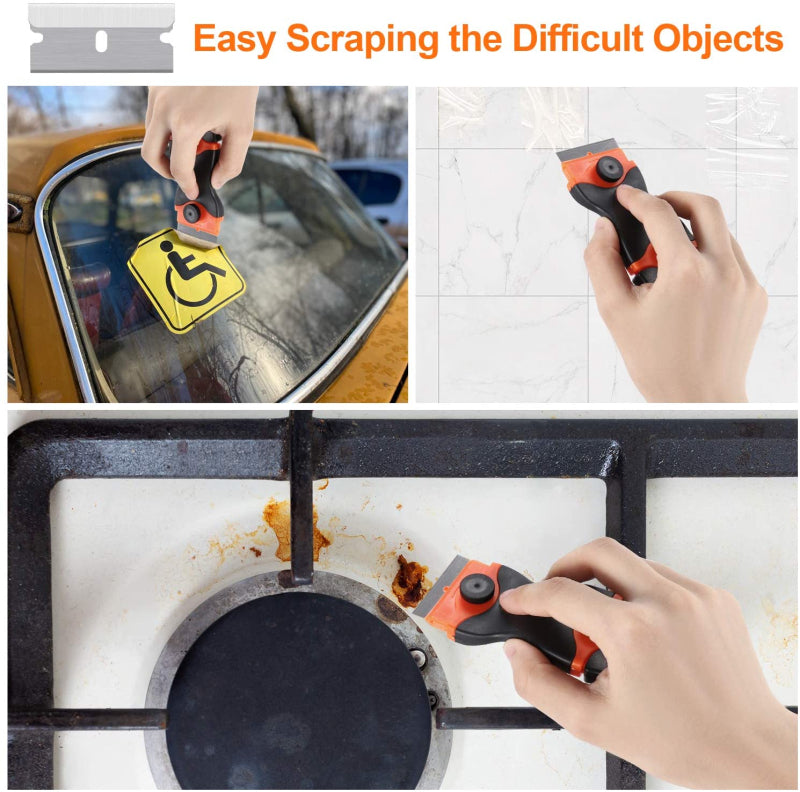 Easy Scraping the Difficult Objects