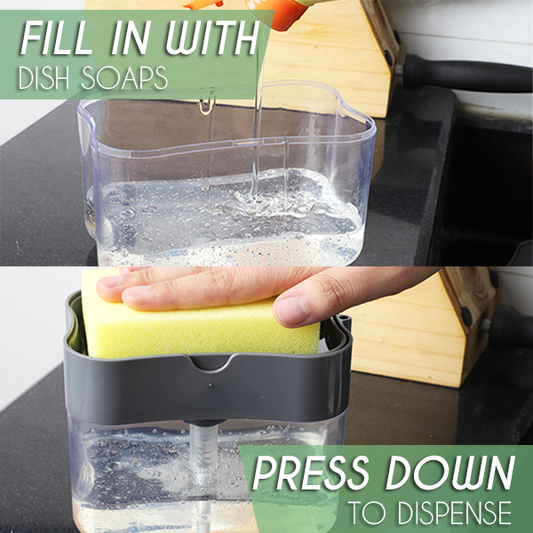 FILL IN WITH
DISH SOAPS

PRESS DOWN
TO DISPENSE