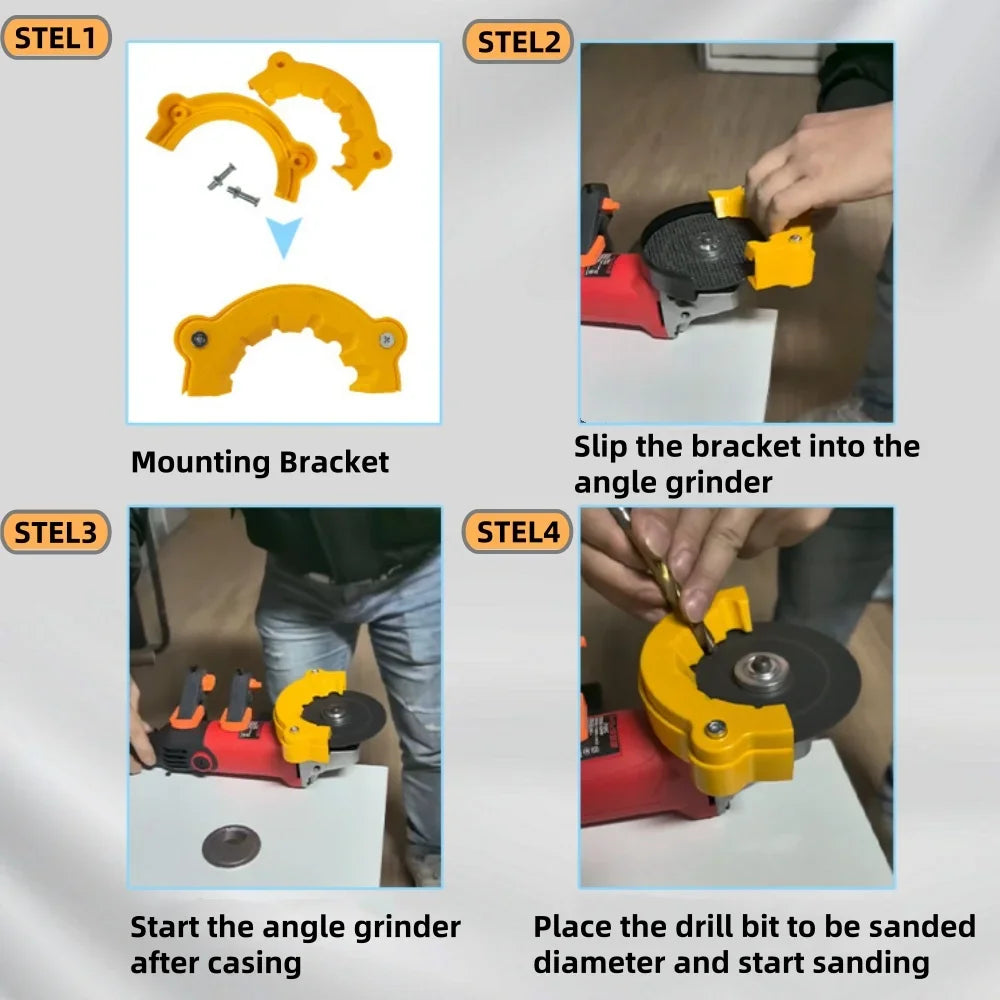 STEL1

Mounting Bracket

STEL2

Slip the bracket into the angle grinder

STEL3

Start the angle grinder after casing

STEL4

Place the drill bit to be sanded diameter and start sanding