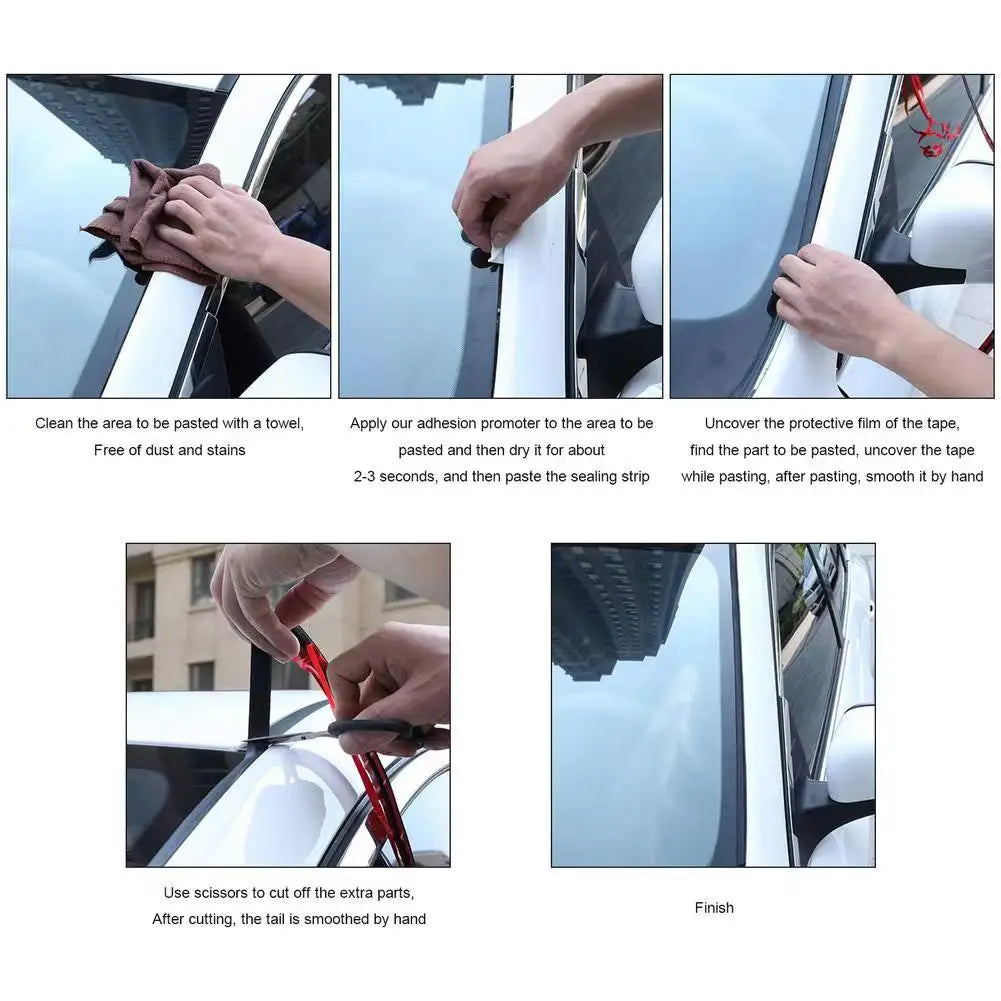 Clean the area to be pasted with a towel,
Free of dust and stains

Apply our adhesion promoter to the area to be pasted and then dry it for about 2-3 seconds, and then paste the sealing strip

Uncover the protective film of the tape, find the part to be pasted, uncover the tape while pasting, after pasting, smooth it by hand

Use scissors to cut off the extra parts,
After cutting, the tail is smoothed by hand

Finish