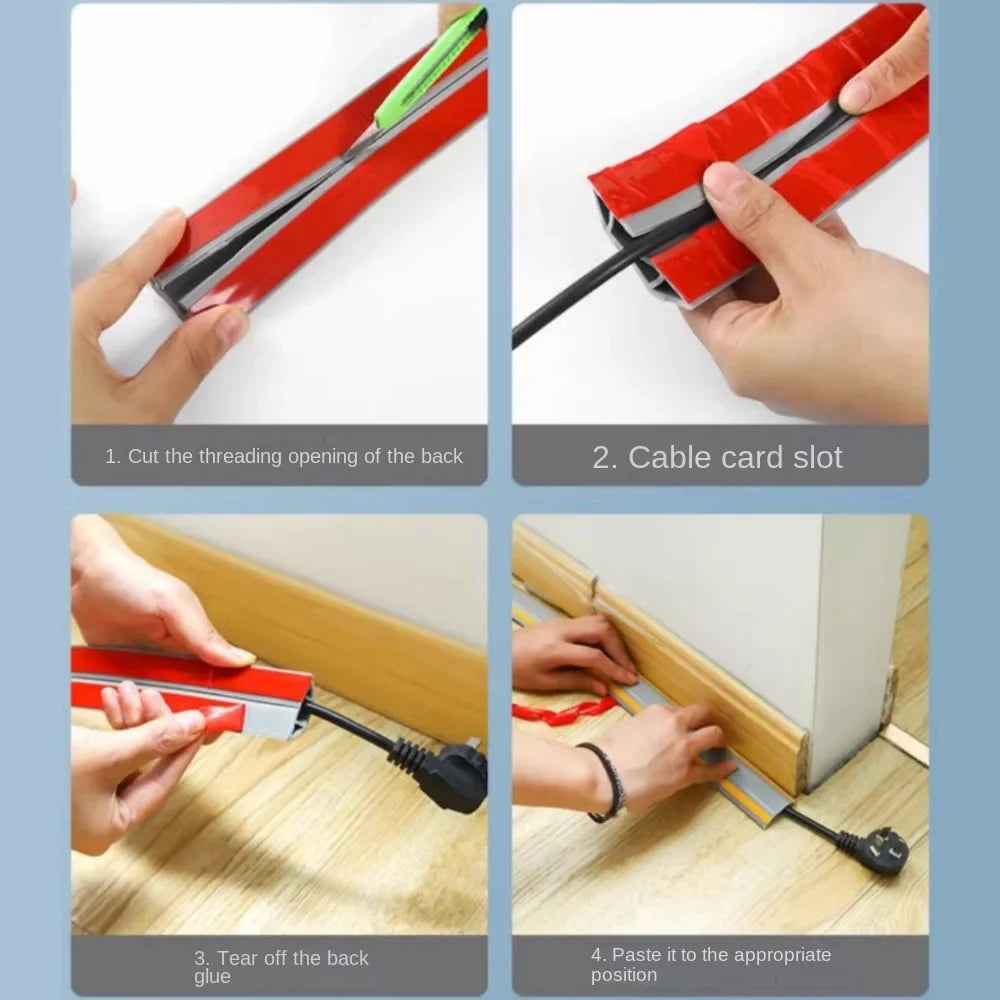 1. Cut the threading opening of the back

2. Cable card slot

3. Tear off the back glue

4. Paste it to the appropriate position