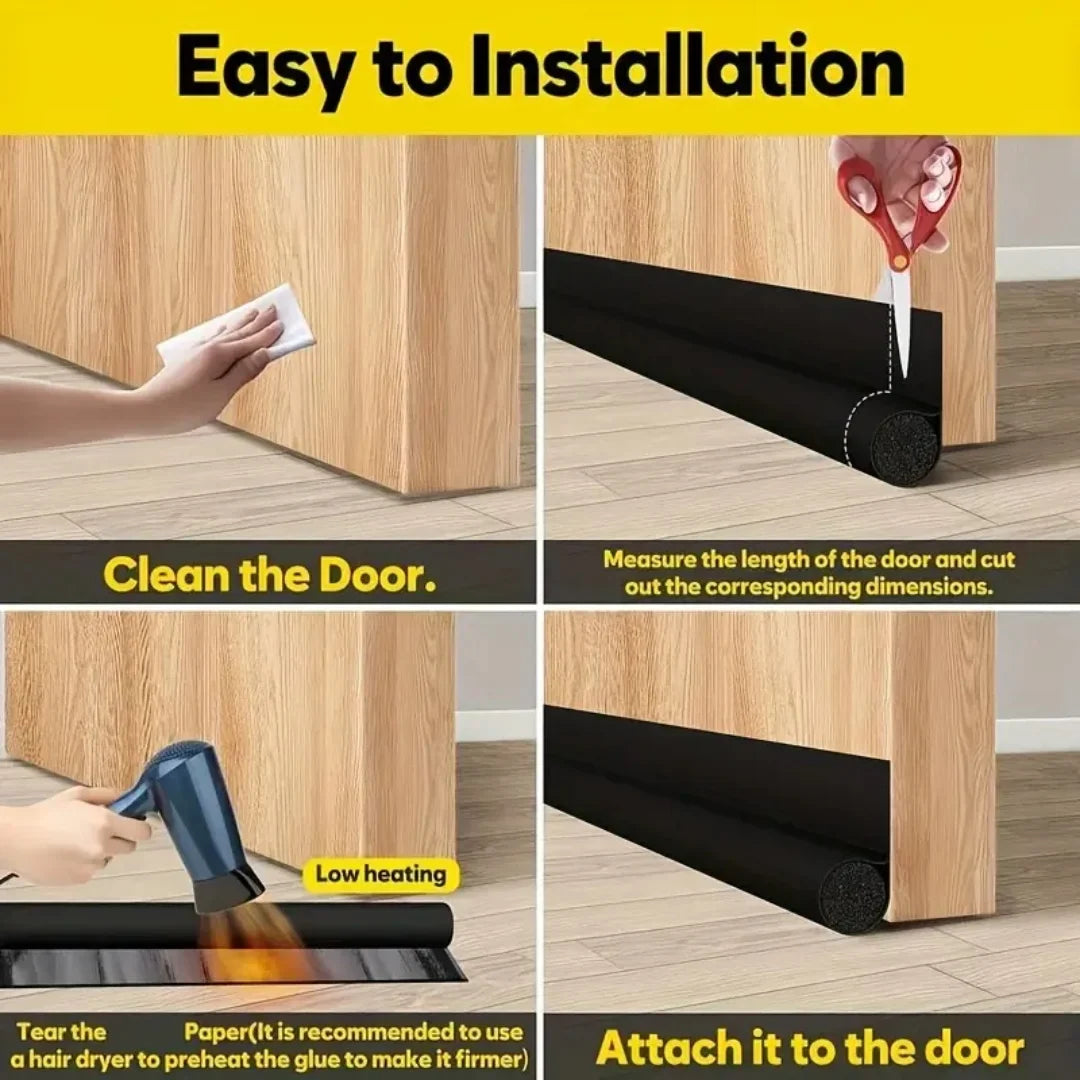 Easy to Installation

Clean the Door.

Measure the length of the door and cut out the corresponding dimensions.

Low heating

Tear the Paper(It is recommended to use a hair dryer to preheat the glue to make it firmer)

Attach it to the door