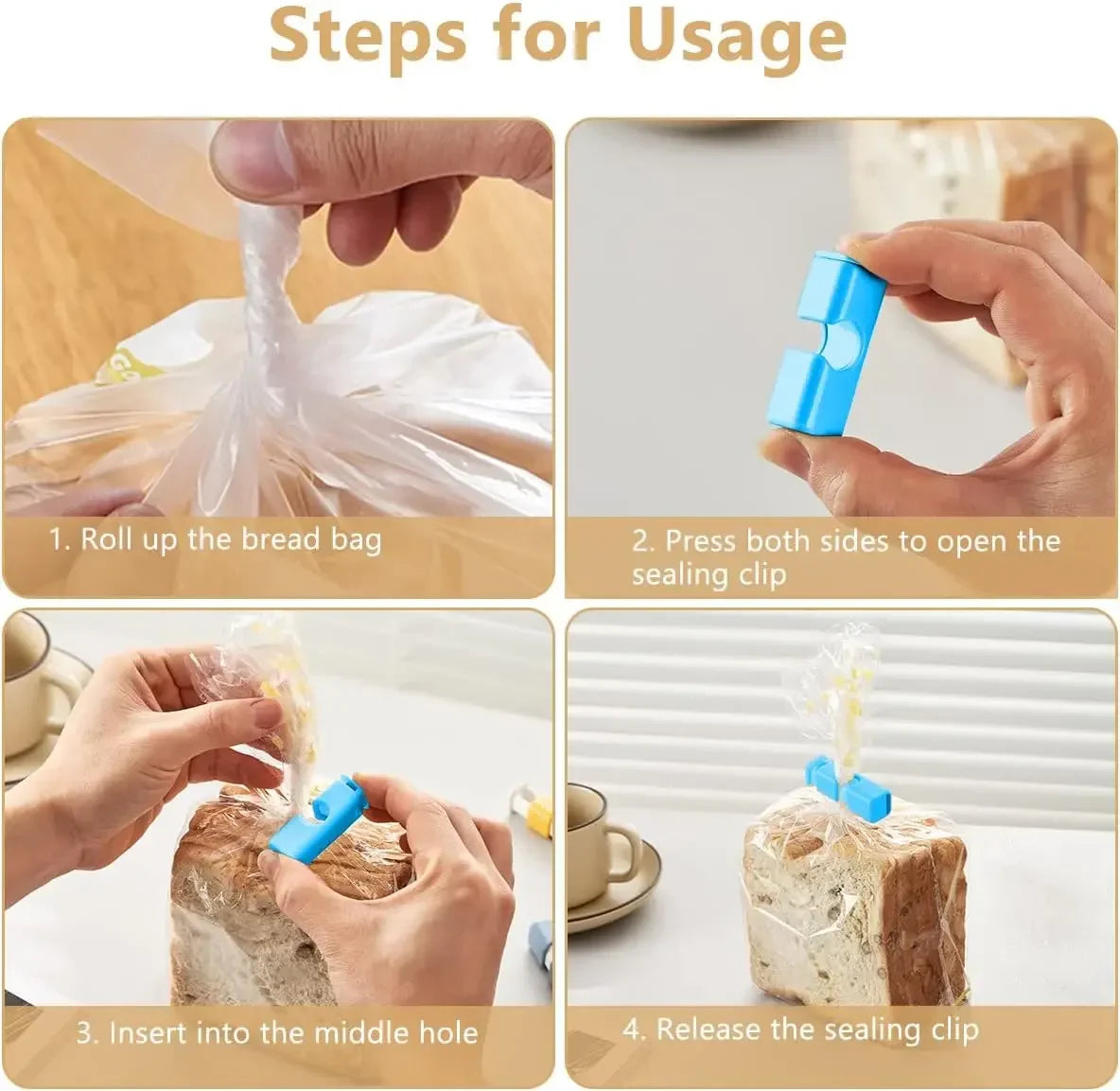 Steps for Usage

1. Roll up the bread bag

2. Press both sides to open the sealing clip

3. Insert into the middle hole

4. Release the sealing clip