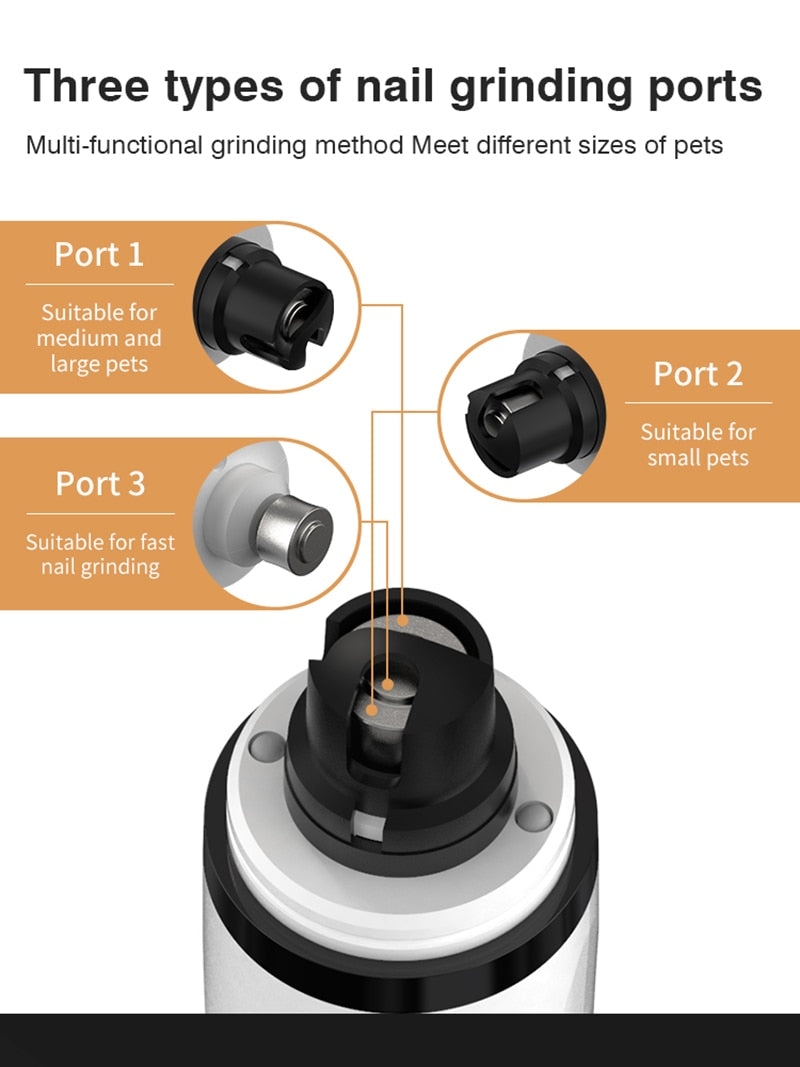 Three types of nail grinding ports

Multi-functional grinding method Meet different sizes of pets

Port 1

Suitable for medium and large pets

Port 2

Suitable for small pets

Port 3

Suitable for fast nail grinding