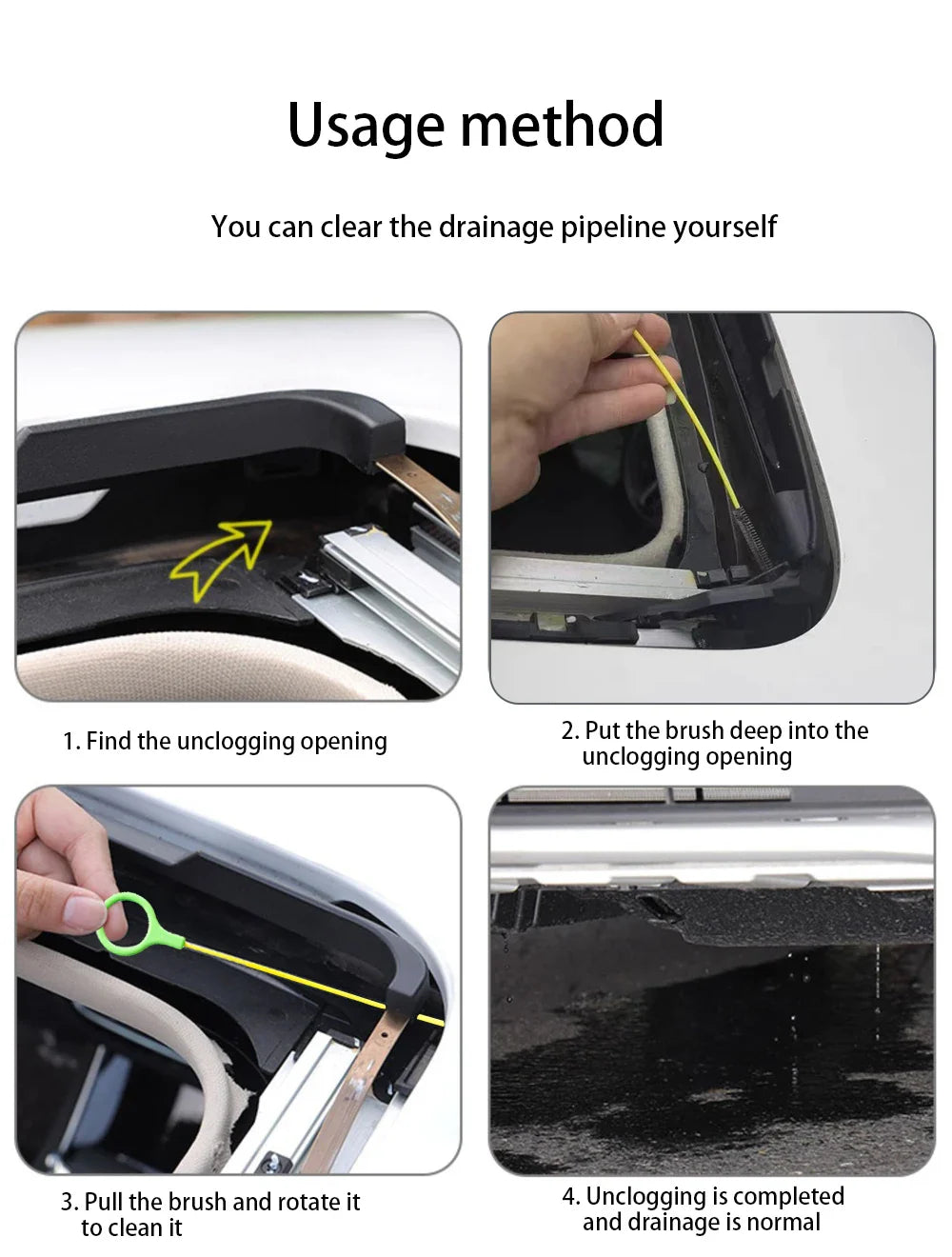 Usage method

You can clear the drainage pipeline yourself

1. Find the unclogging opening

2. Put the brush deep into the unclogging opening

3. Pull the brush and rotate it to clean it

4. Unclogging is completed and drainage is normal