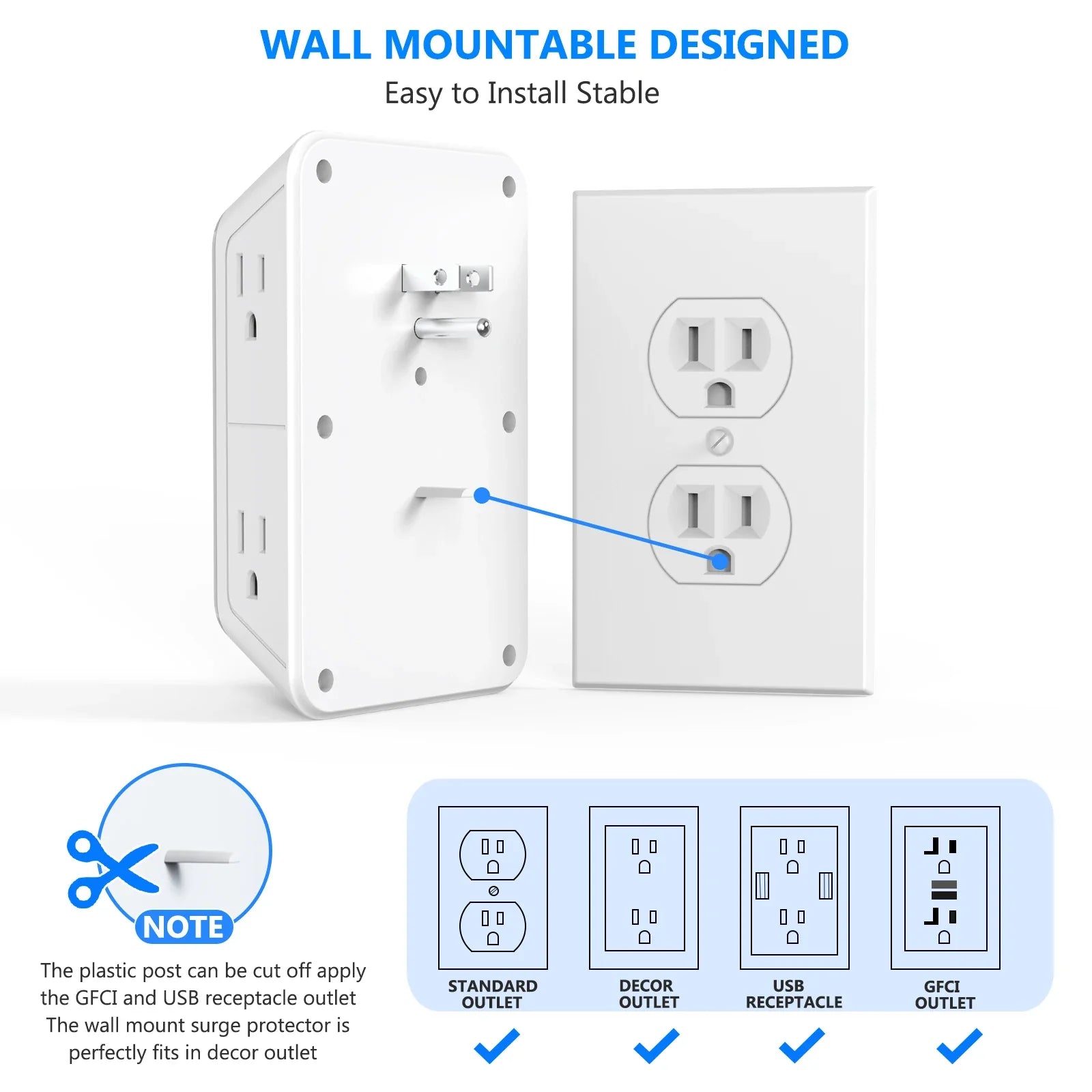 WALL MOUNTABLE DESIGNED

Easy to Install Stable

NOTE

The plastic post can be cut off apply the GFCI and USB receptacle outlet The wall mount surge protector is perfectly fits in decor outlet

STANDARD OUTLET

DECOR OUTLET

USB RECEPTACLE

GFCI OUTLET