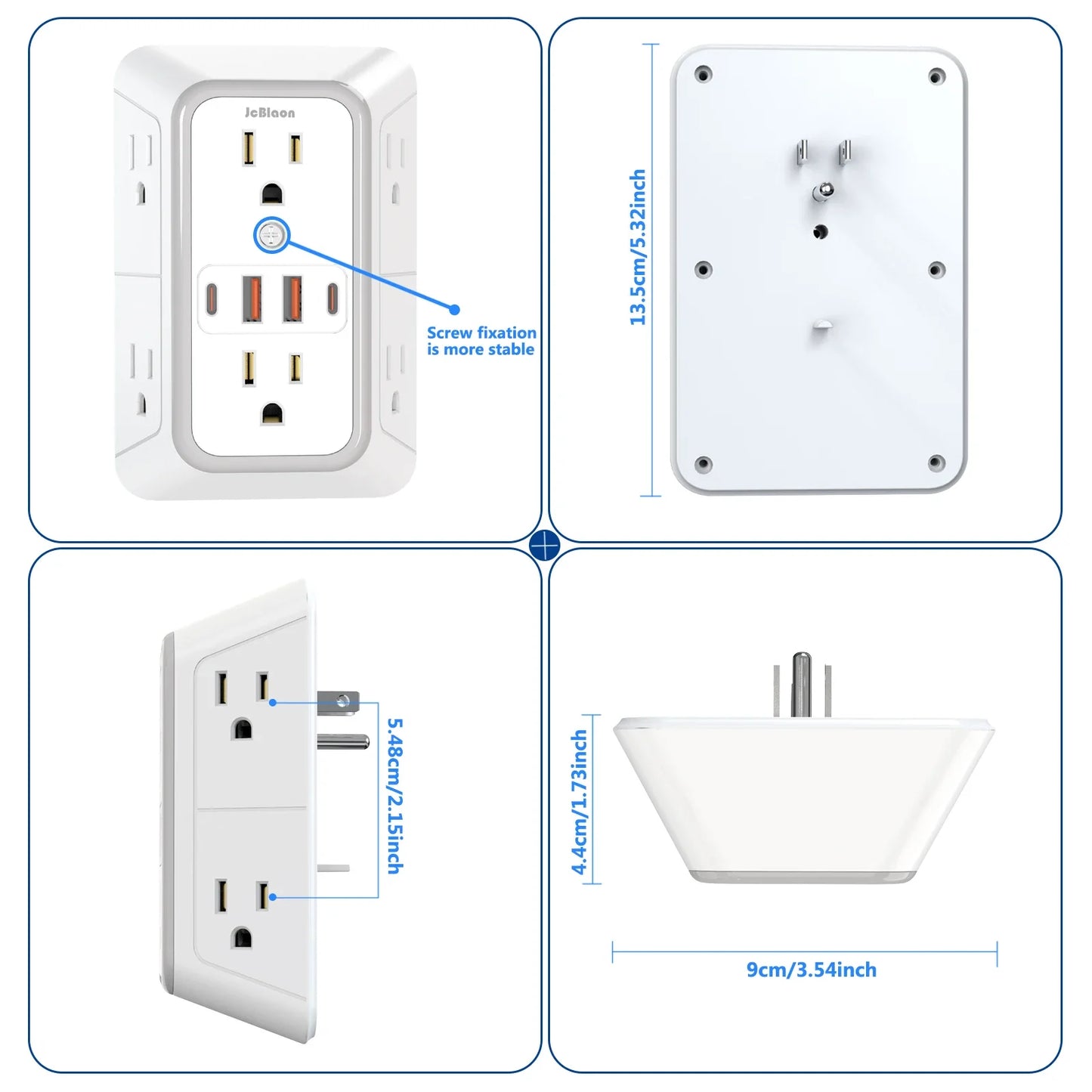 JcBlaon

Screw fixation is more stable

13.5cm/5.32inch

5.48cm/2.15inch

4.4cm/1.73inch

9cm/3.54inch