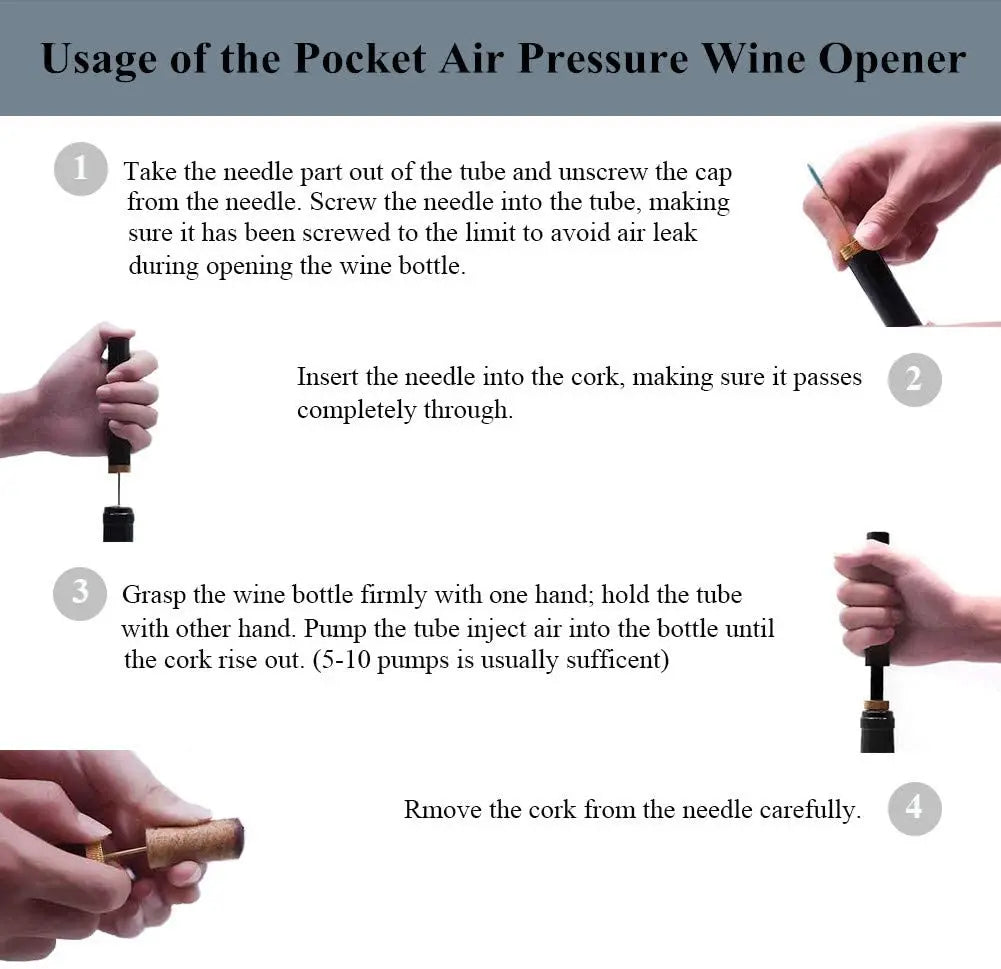 Usage of the Pocket Air Pressure Wine Opener

1 Take the needle part out of the tube and unscrew the cap from the needle. Screw the needle into the tube, making sure it has been screwed to the limit to avoid air leak during opening the wine bottle.

Insert the needle into the cork, making sure it passes completely through. 2

3 Grasp the wine bottle firmly with one hand; hold the tube with other hand. Pump the tube inject air into the bottle until the cork rise out. (5-10 pumps is usually sufficent)

Rmove the cork from the needle carefully. 4